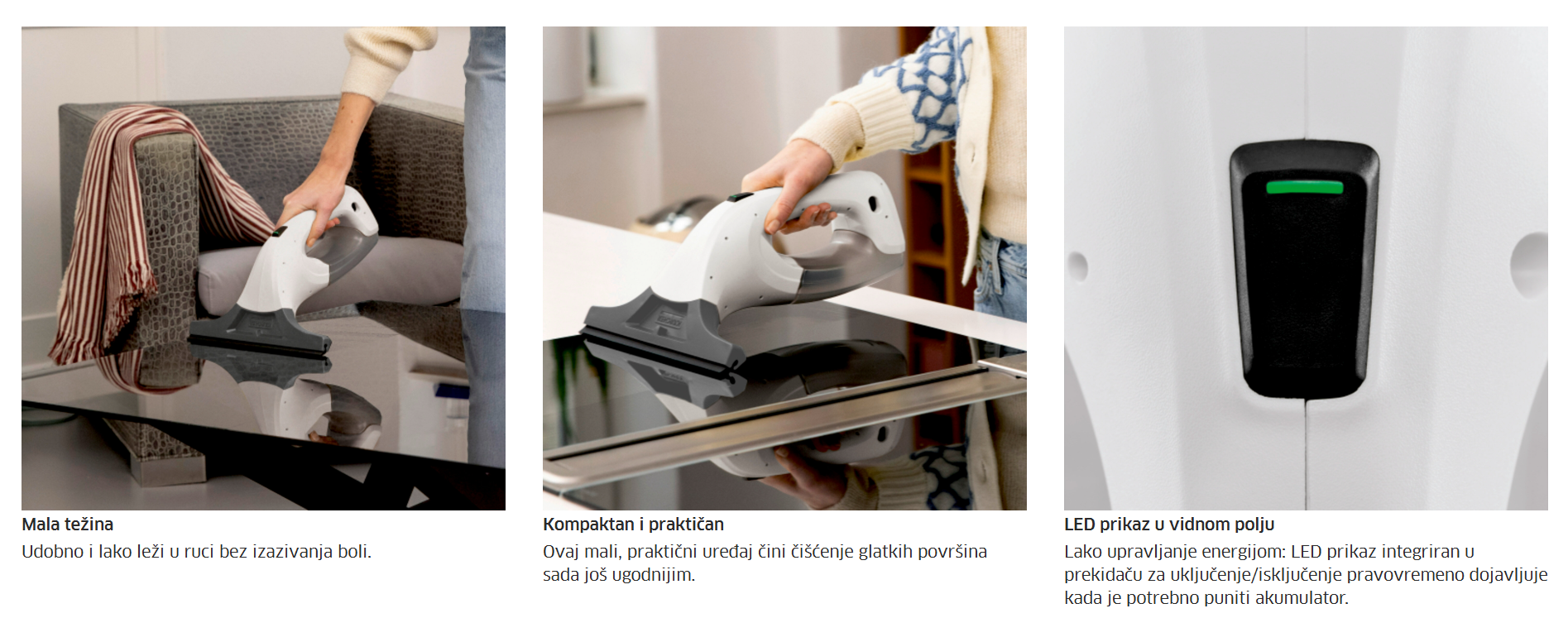 Mala težina
Udobno i lako leži u ruci bez izazivanja boli.

Kompaktan i praktičan
Ovaj mali, praktični uređaj čini čišćenje glatkih površina sada još ugodnijim.

LED prikaz u vidnom polju
Lako upravljanje energijom: LED prikaz integriran u prekidaču za uključenje/isključenje pravovremeno dojavljuje kada je potrebno puniti akumulator.